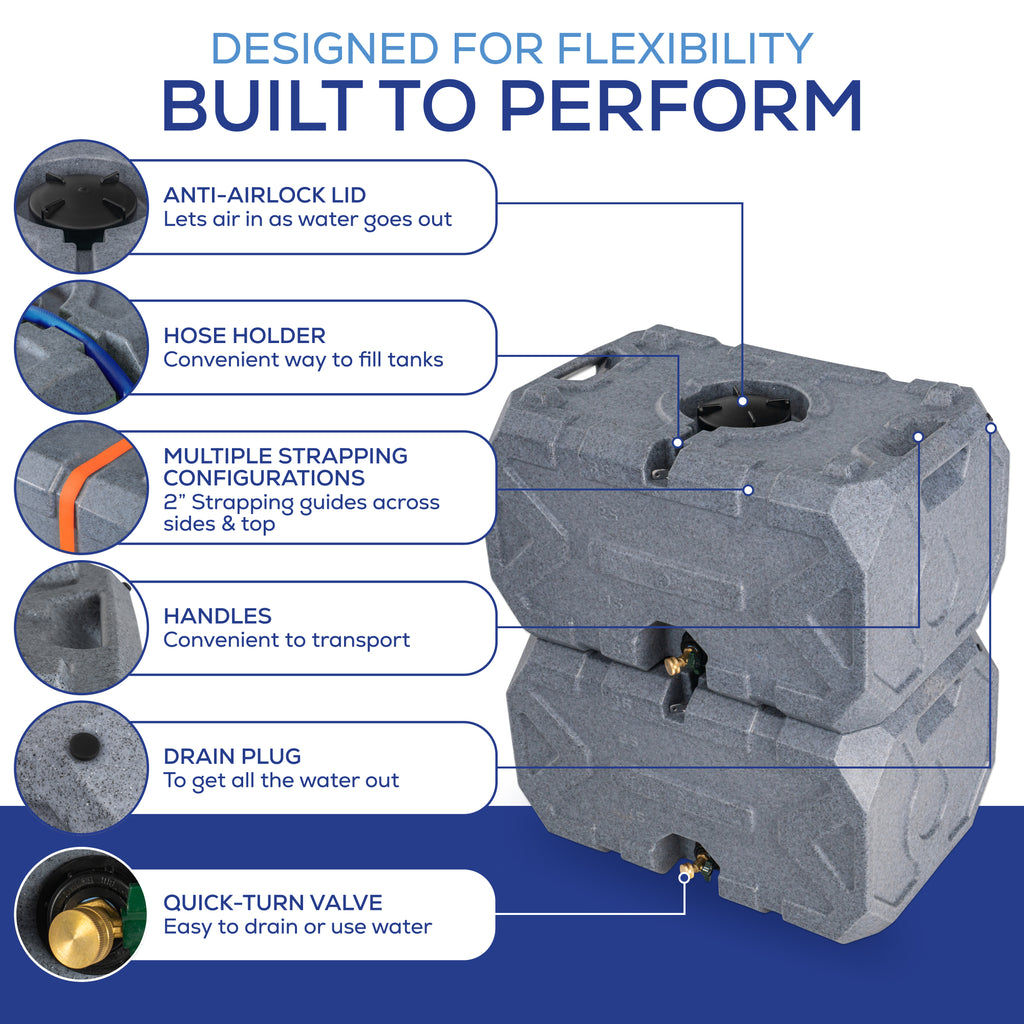 DESIGNED FOR FLEXIBILITY
BUILT TO PERFORM

ANTI-AIRLOCK LID
Lets air in as water goes out

HOSE HOLDER
Convenient way to fill tanks

MULTIPLE STRAPPING CONFIGURATIONS
2" Strapping guides across sides & top

HANDLES
Convenient to transport

DRAIN PLUG
To get all the water out

QUICK-TURN VALVE
Easy to drain or use water